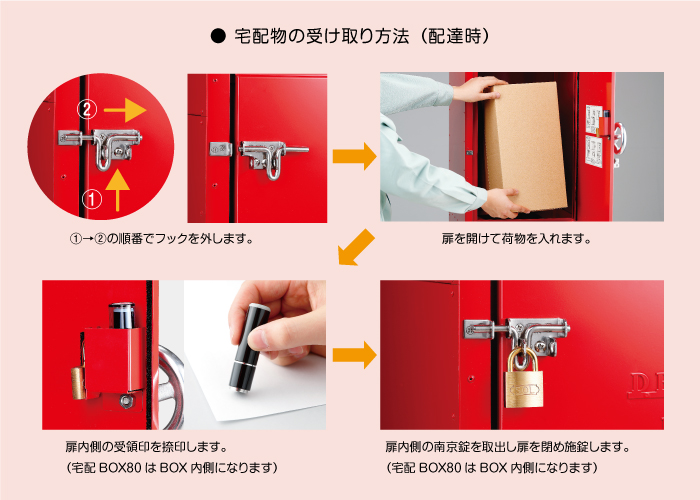 ● 宅配物の受け取り方法（配達時）

②

①

①→②の順番でフックを外します。

扉を開けて荷物を入れます。

扉内側の受領印を捺印します。
（宅配 BOX80 は BOX 内側になります）

扉内側の南京錠を取出し扉を閉め施錠します。
（宅配 BOX80 は BOX 内側になります）